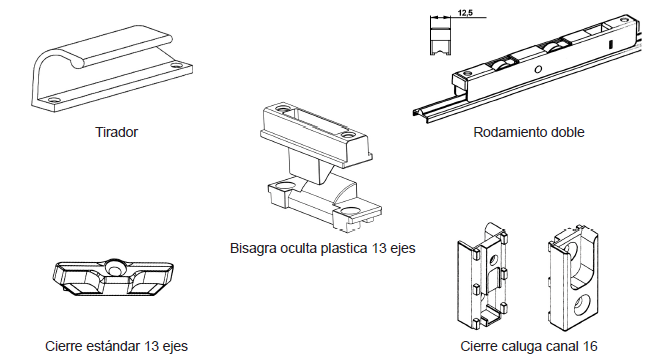 12,5

Tirador

Rodamiento doble

Bisagra oculta plastica 13 ejes

Cierre estándar 13 ejes

Cierre caluga canal 16